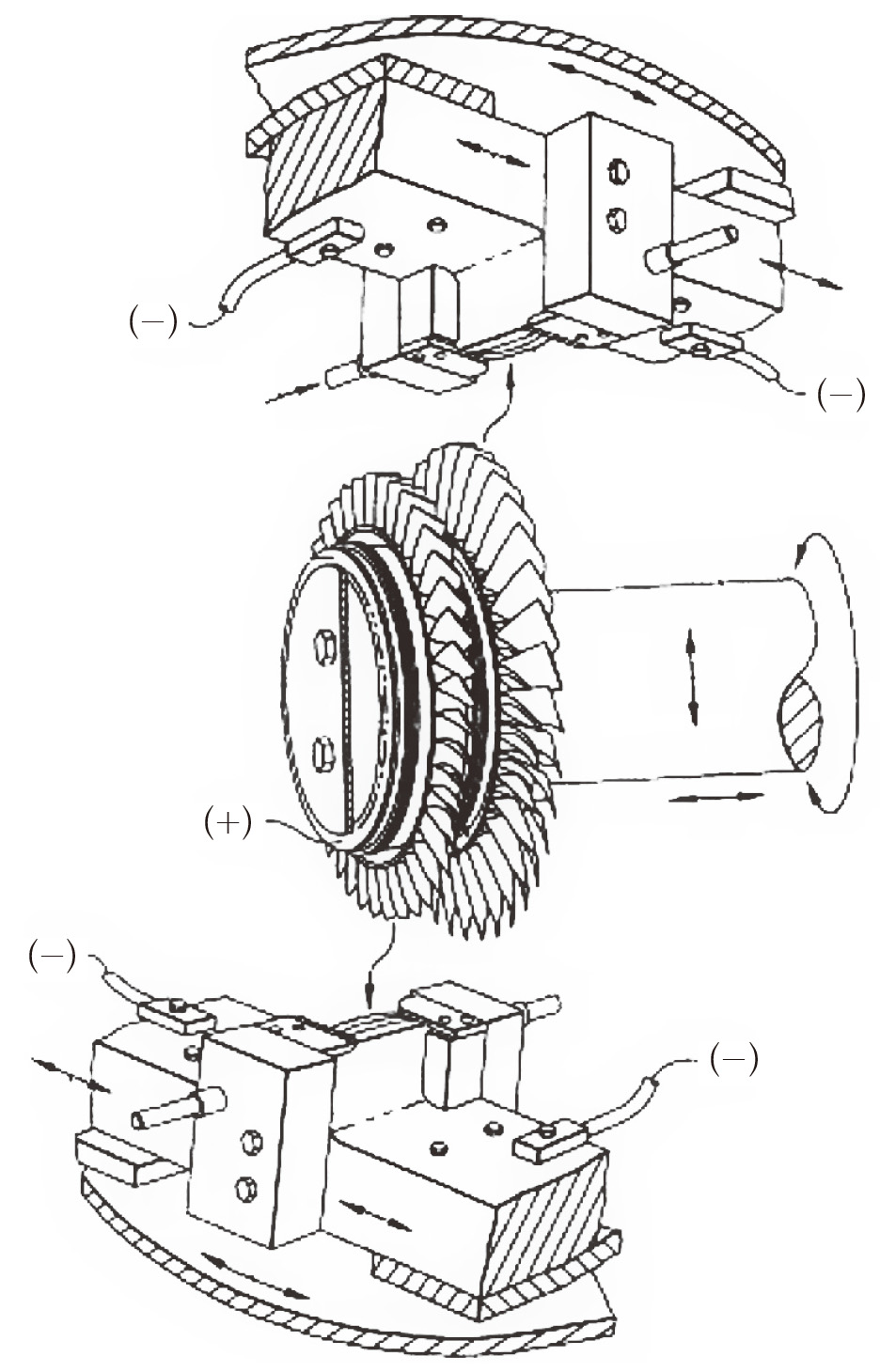 (−)
(−)
(+)
(−)
(−)